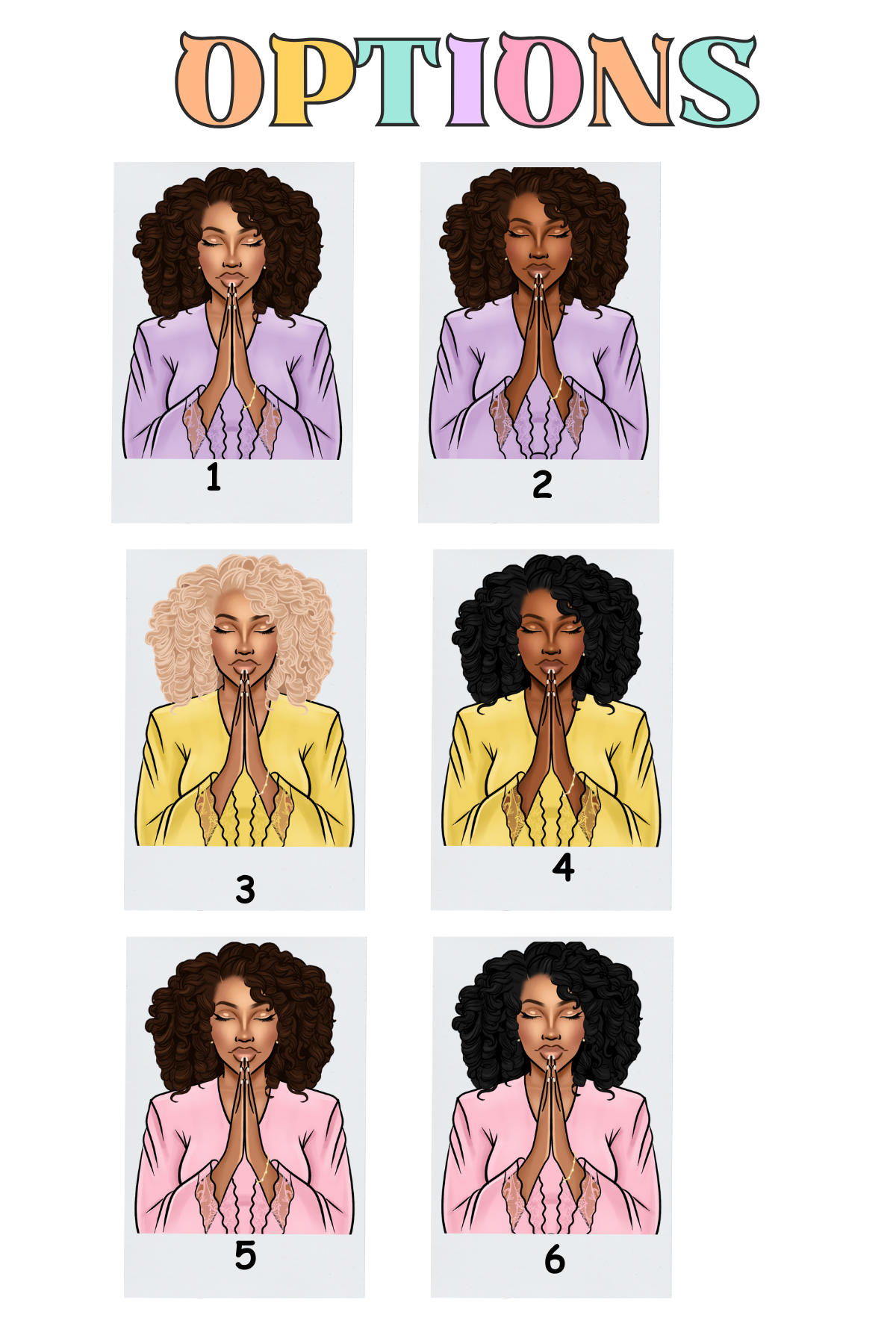 OPTIONS

1

2

3

4

5

6